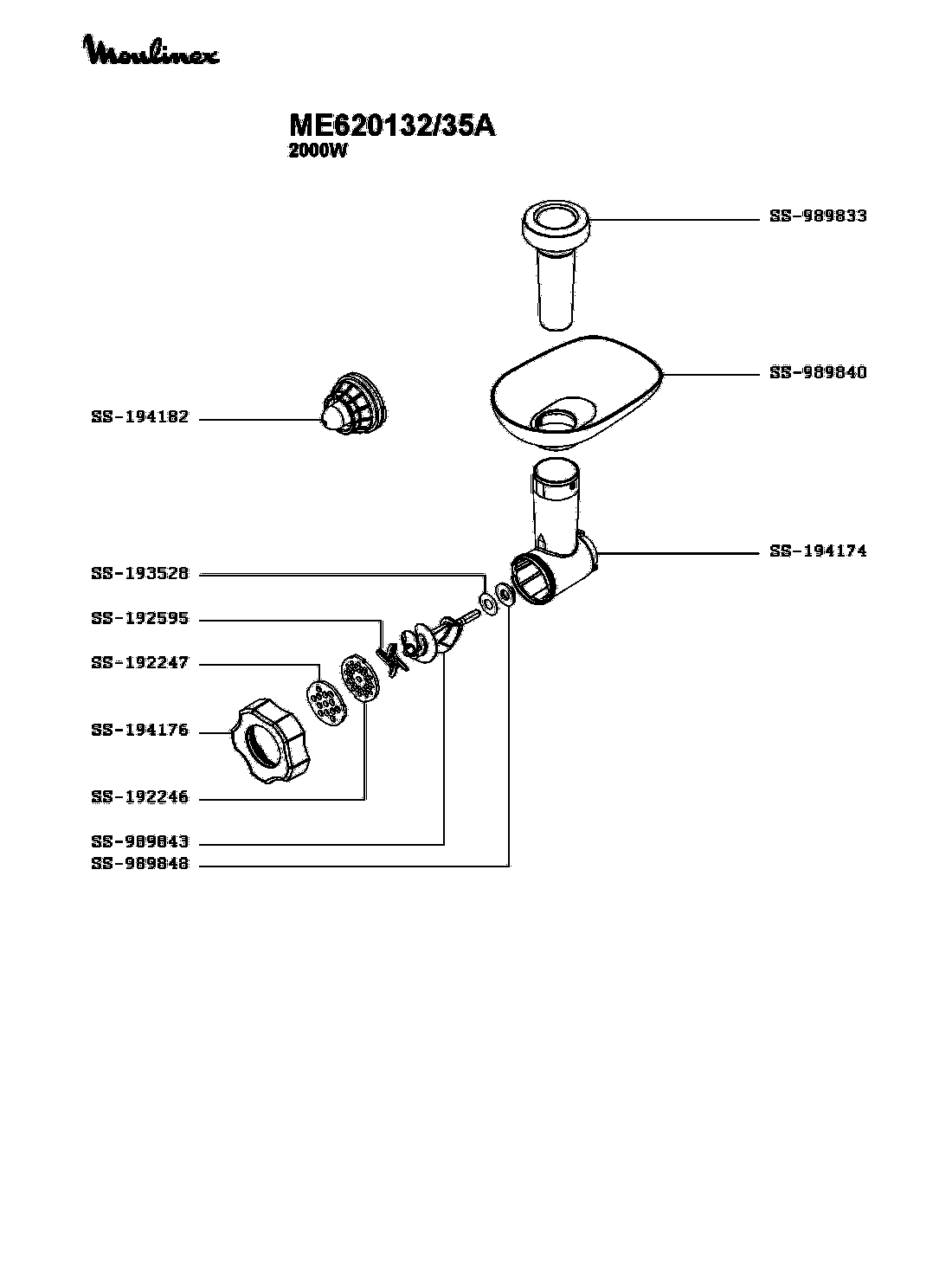 Moulinex

ME620132/35A
2000W

SS-989833

SS-989840

SS-194182

SS-194174

SS-193528

SS-192595

SS-192247

SS-194176

SS-192246

SS-989843

SS-989848