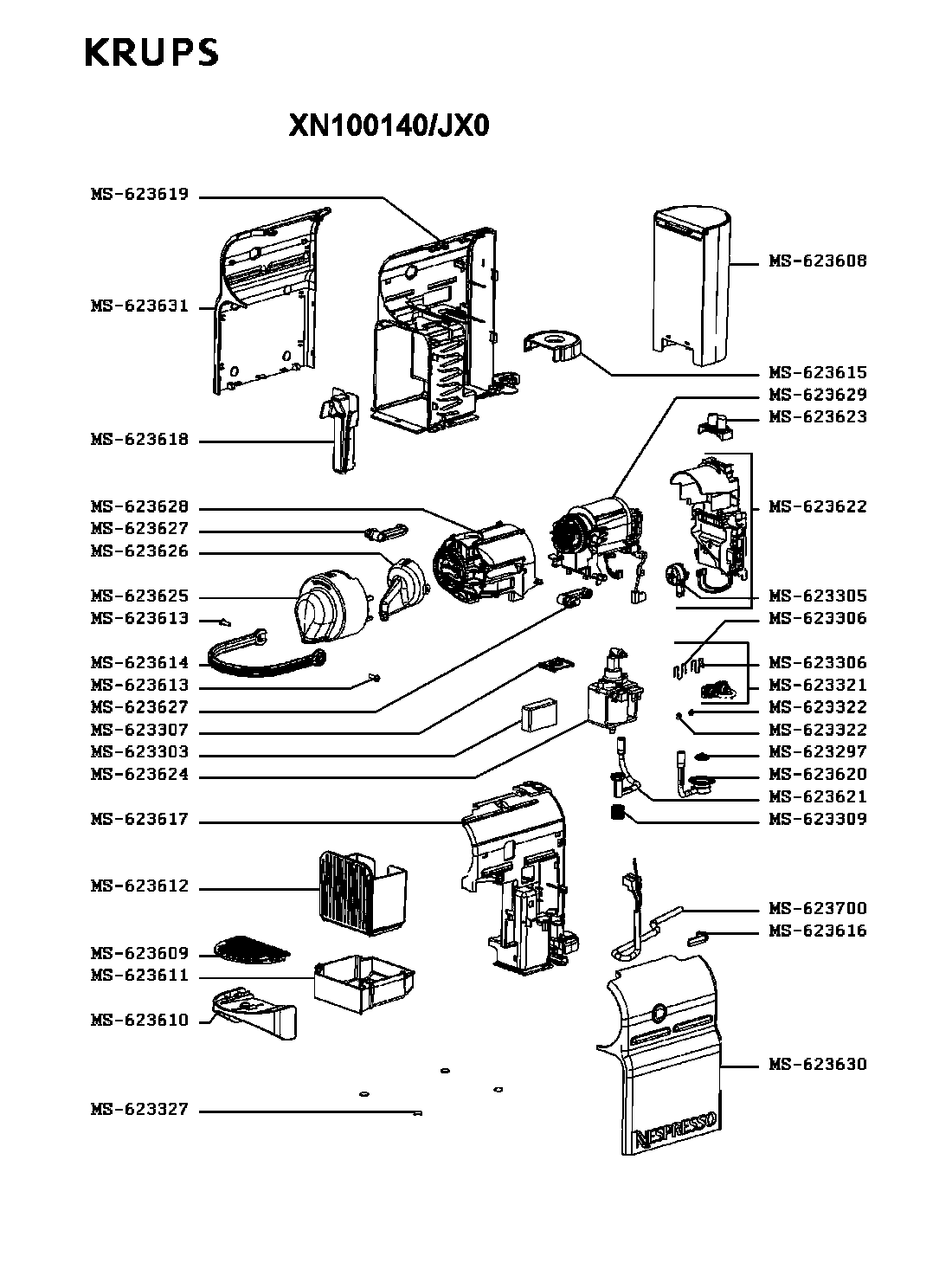 KRUPS

XN100140/JX0

MS-623619
MS-623631
MS-623618
MS-623628
MS-623627
MS-623626
MS-623625
MS-623613
MS-623614
MS-623613
MS-623627
MS-623307
MS-623303
MS-623624
MS-623617
MS-623612
MS-623609
MS-623611
MS-623610
MS-623327

MS-623608
MS-623615
MS-623629
MS-623623
MS-623622
MS-623305
MS-623306
MS-623306
MS-623321
MS-623322
MS-623322
MS-623297
MS-623620
MS-623621
MS-623309
MS-623700
MS-623616
MS-623630

NESPRESSO