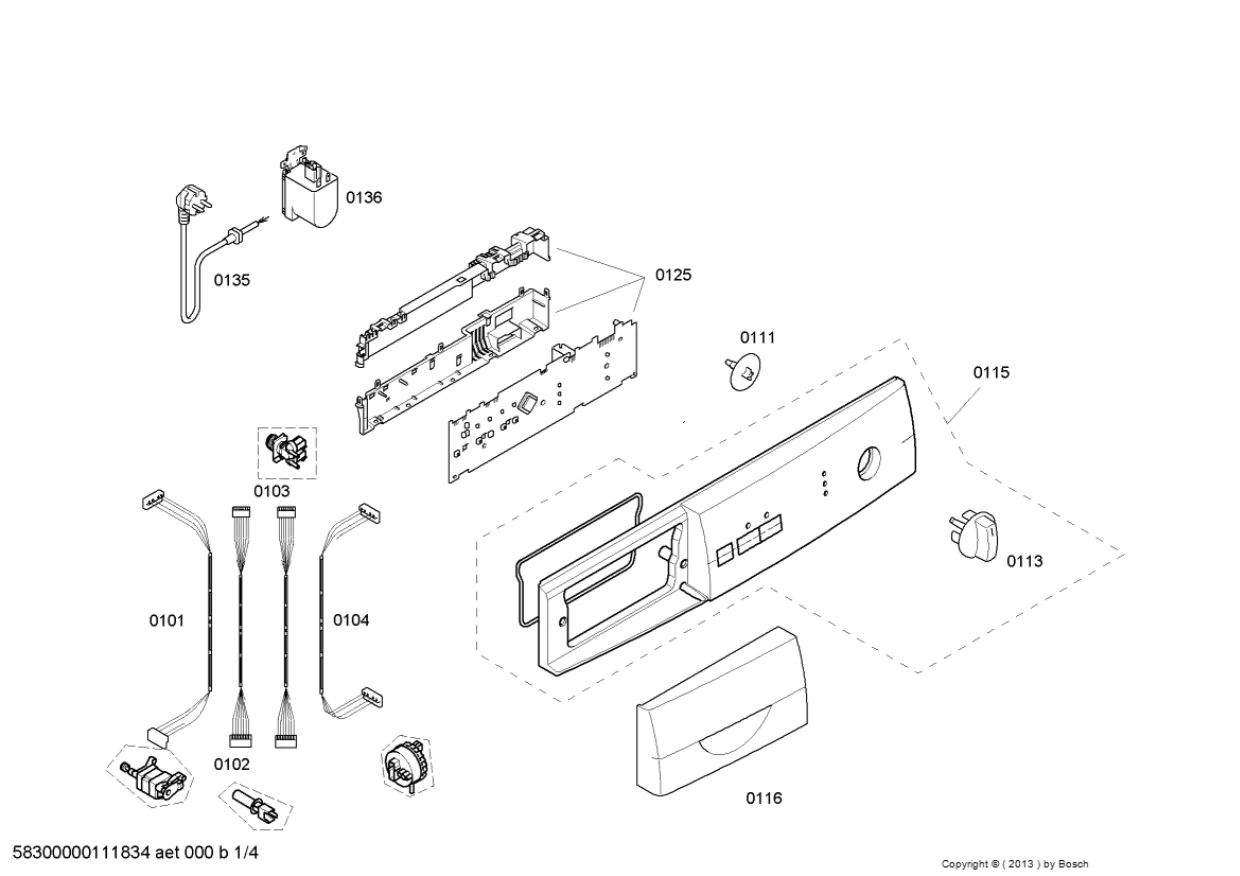 0136

0135

0125

0111

0115

0103

0113

0101

0104

0102

0116

58300000111834 aet 000 b 1/4

Copyright © ( 2013 ) by Bosch