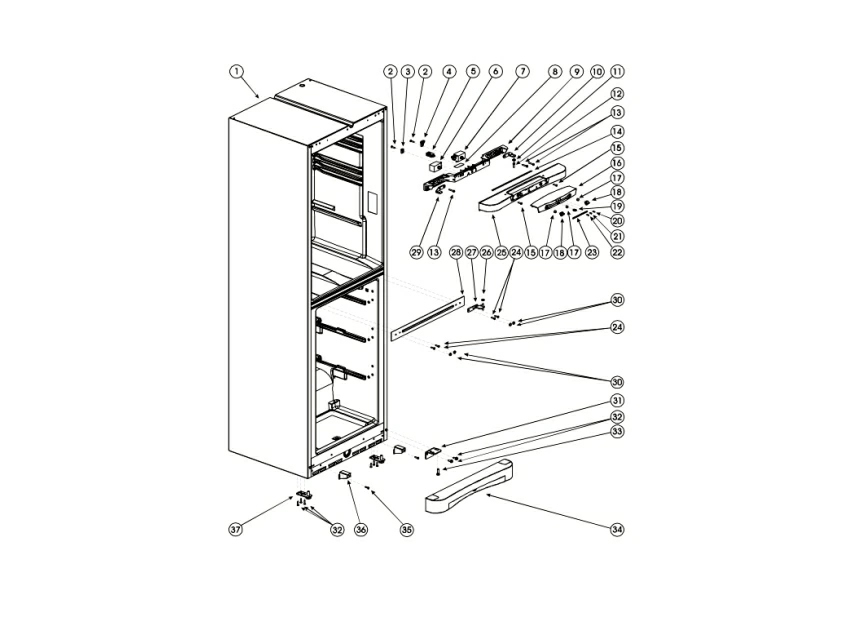 1
2 3 2 4 5 6 7 8 9 10 11
12
13
14
15
16
17
18
19
20
21
22
29 13 28 27 26 25 24 15 17 18 17 23
30
24
30
31
32
33
34
37 32 36 35