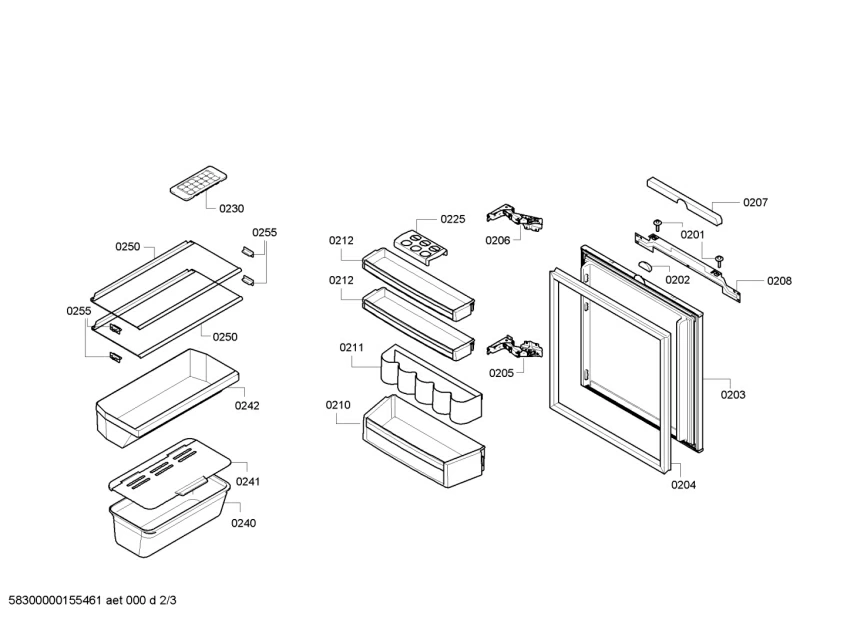 0230
0250
0255
0255
0250
0242
0241
0240
0225
0212
0212
0211
0210
0206
0205
0207
0201
0202
0208
0203
0204
58300000155461 aet 000 d 2/3