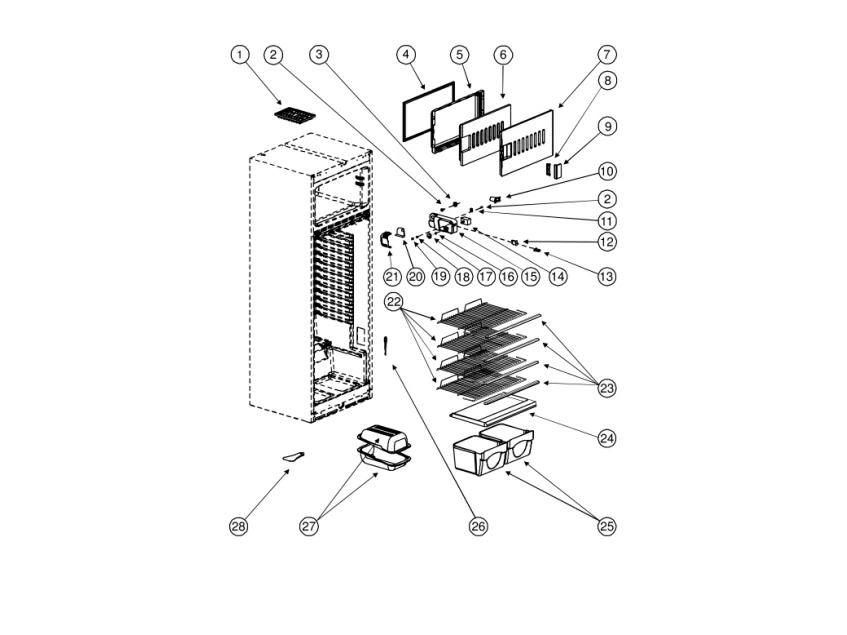 1
2
3
4
5
6
7
8
9
10
2
11
12
13
14
15
16
17
18
19
20
21
22
23
24
25
26
27
28