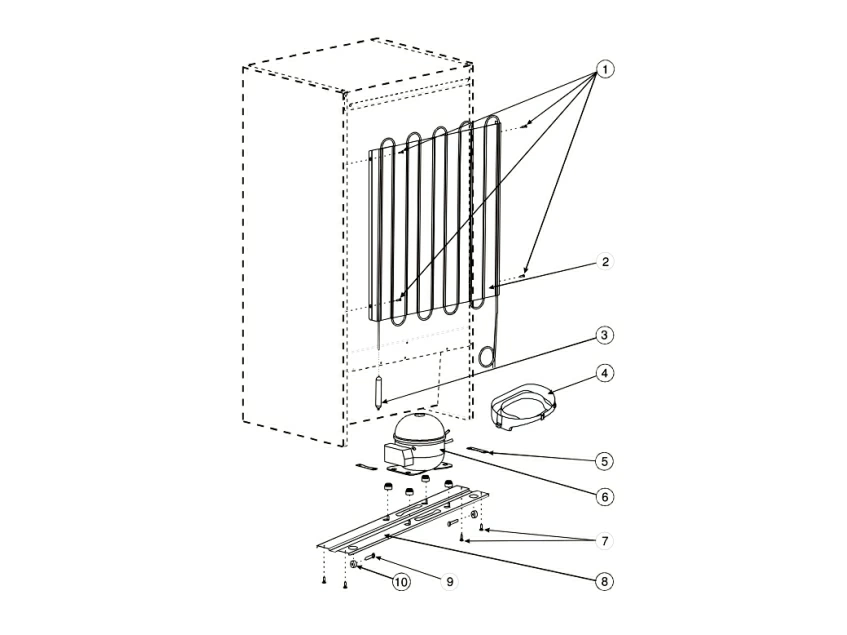 1
2
3
4
5
6
7
8
9
10