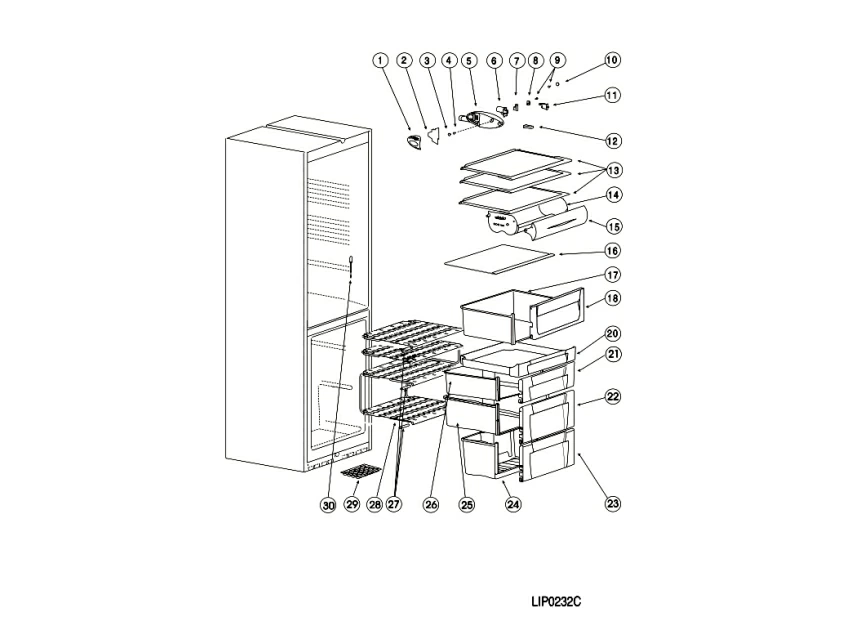 1
2
3
4
5
6
7
8
9
10
11
12
13
14
15
16
17
18
20
21
22
23
24
25
26
27
28
29
30

LIP0232C