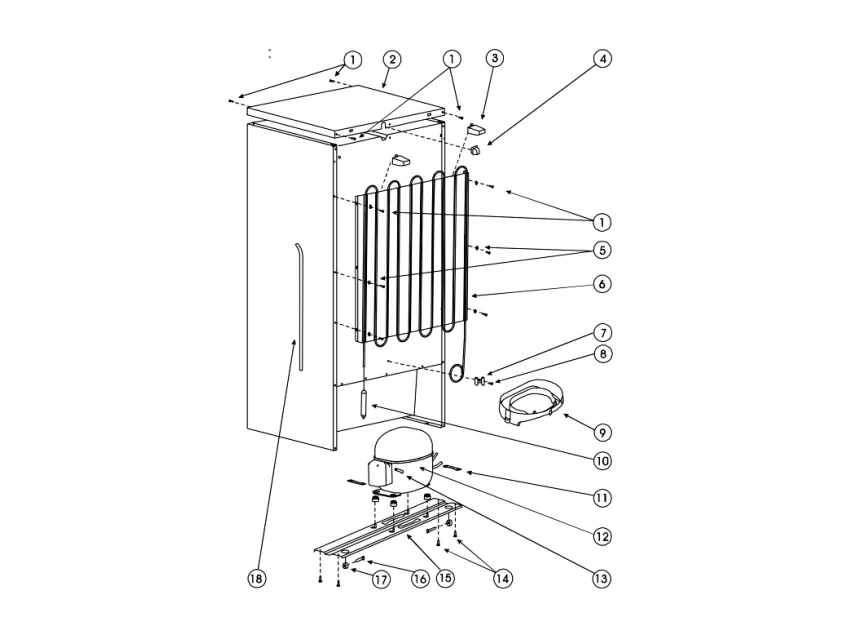 1
2
1
3
4
1
5
6
7
8
9
10
11
12
13
14
15
16
17
18