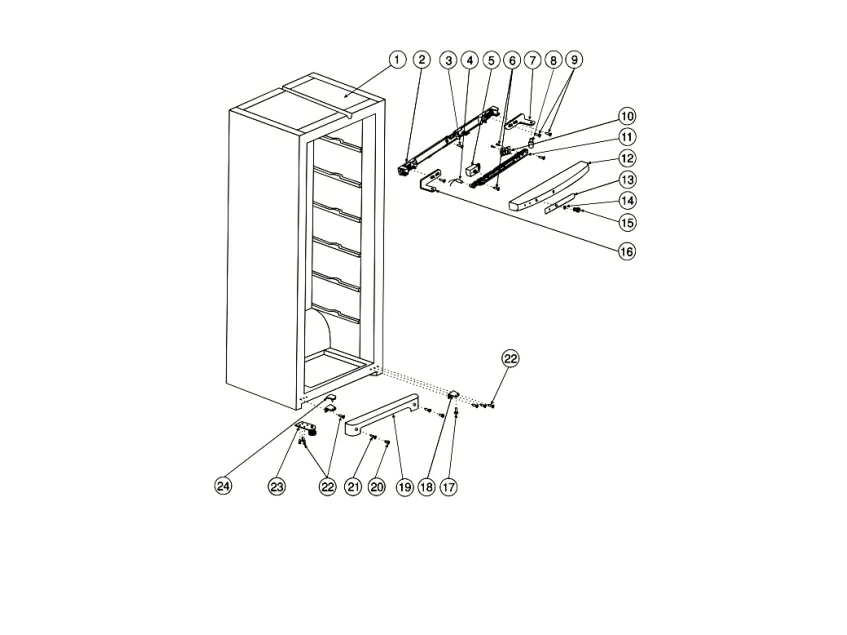 1
2
3
4
5
6
7
8
9
10
11
12
13
14
15
16
22
24
23
22
21
20
19
18
17