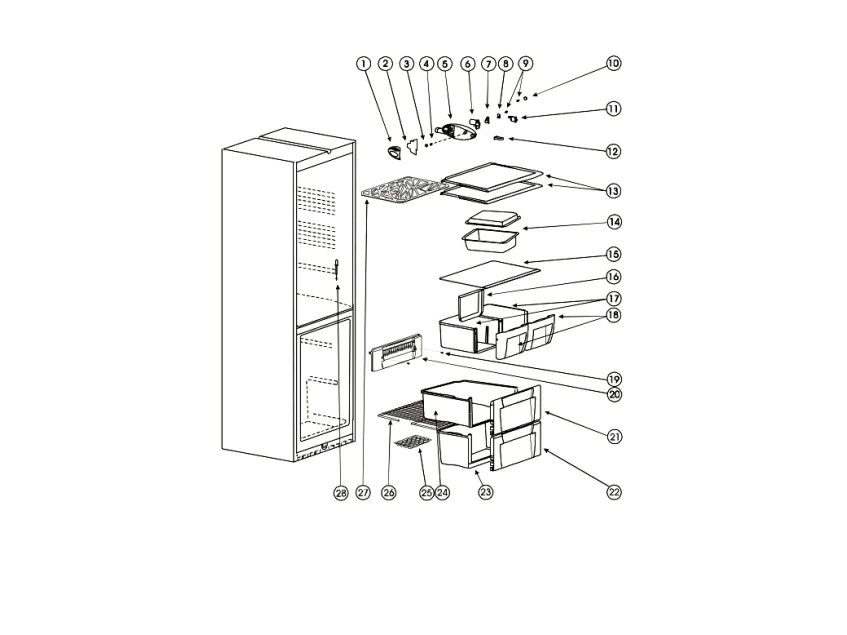 1 2 3 4 5 6 7 8 9 10
11
12
13
14
15
16
17
18
19
20
21
22
28 27 26 25 24 23