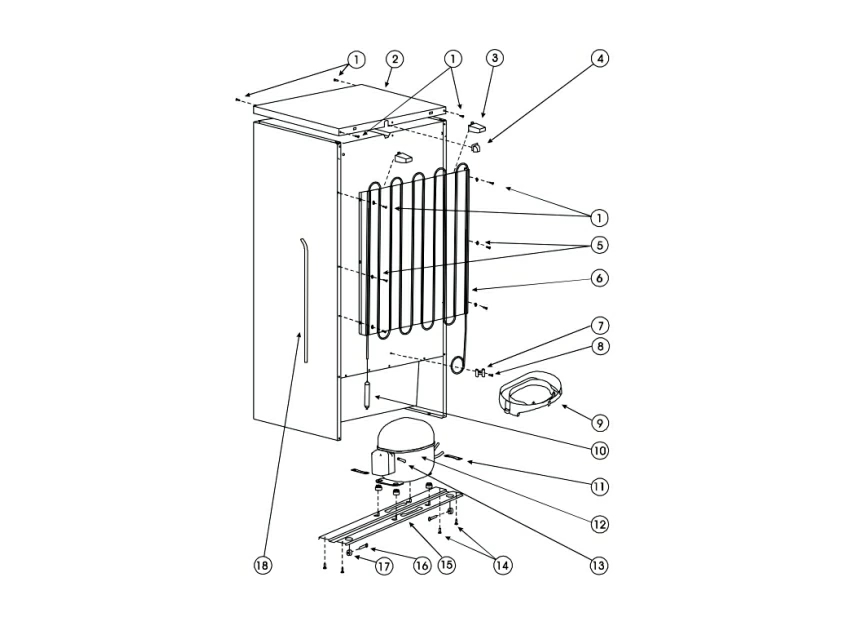 1
2
1
3
4
1
5
6
7
8
9
10
11
12
13
14
15
16
17
18