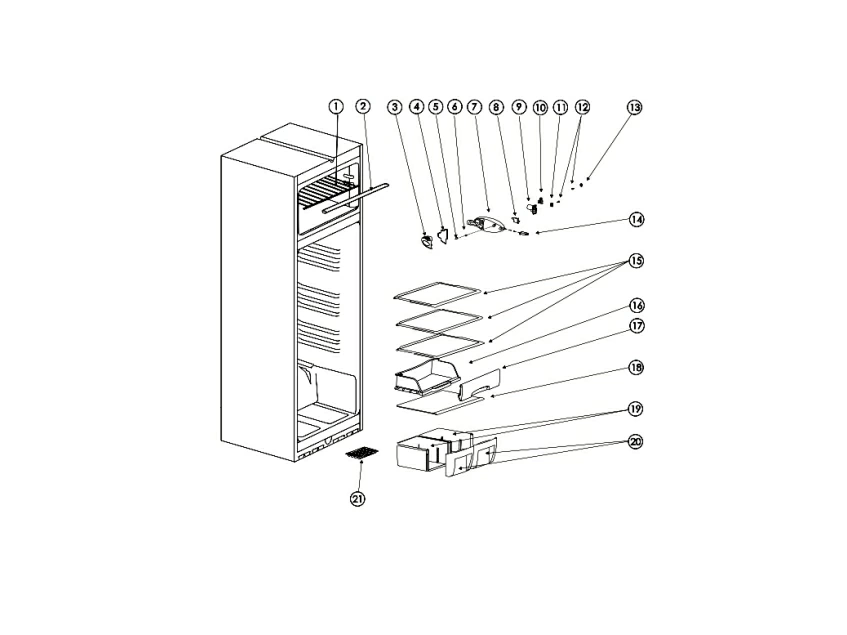 1 2 3 4 5 6 7 8 9 10 11 12 13
14
15
16
17
18
19
20
21