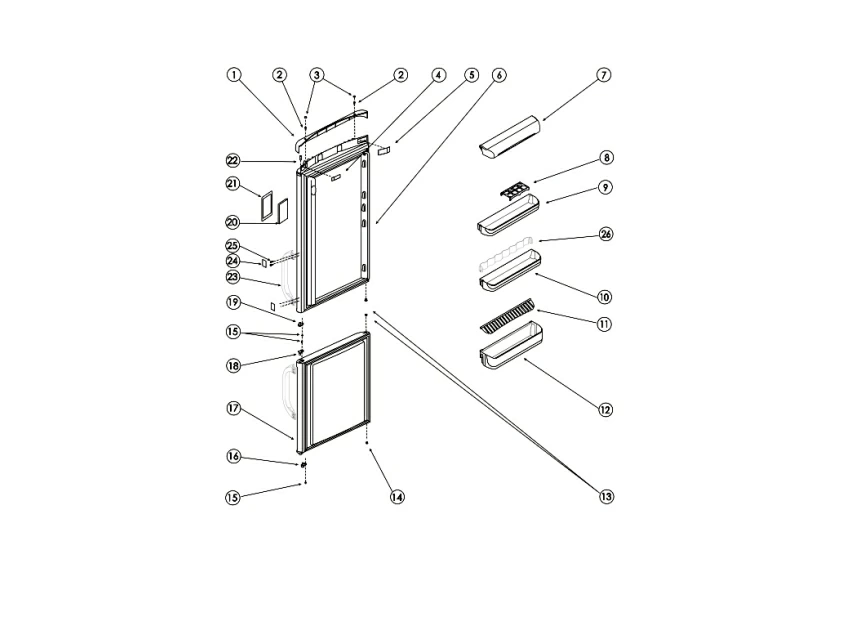 1
2
3
2
4
5
6
7
22
8
21
9
20
26
25
24
23
10
19
11
15
18
12
17
16
15
14
13