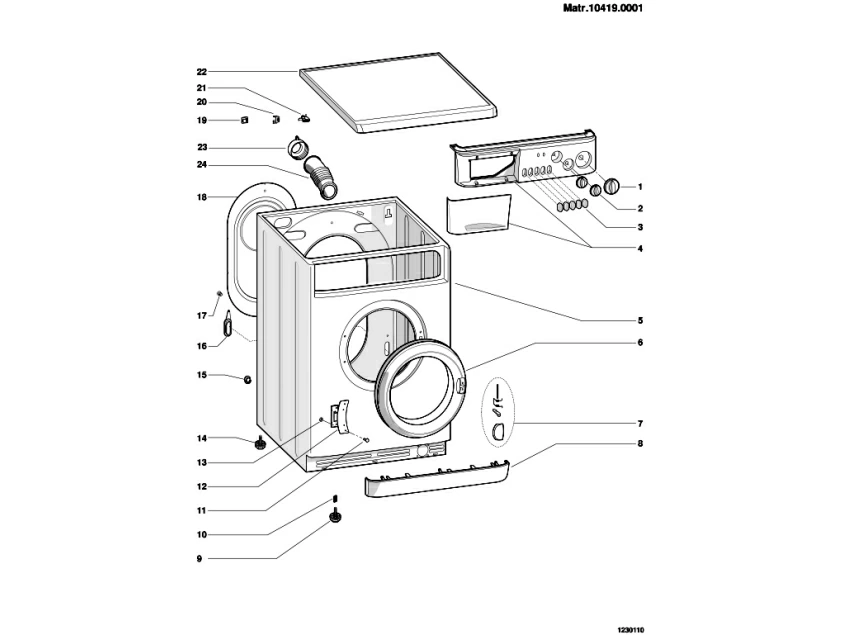 Matr.10419.0001

22
21
20
19
23
24
18
17
16
15
14
13
12
11
10
9

1
2
3
4
5
6
7
8

1230110