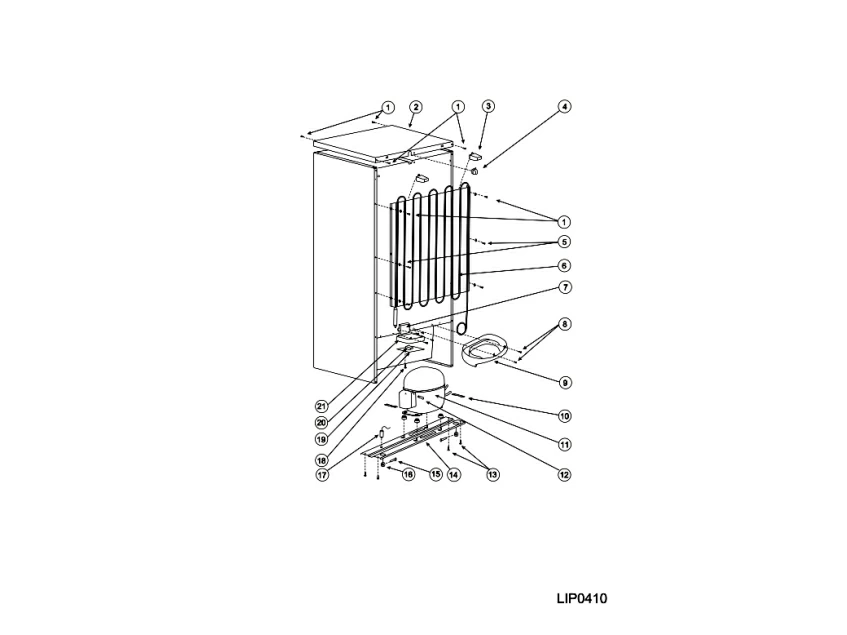 1
2
1
3
4
1
5
6
7
8
9
10
11
12
13
14
15
16
17
18
19
20
21
LIP0410