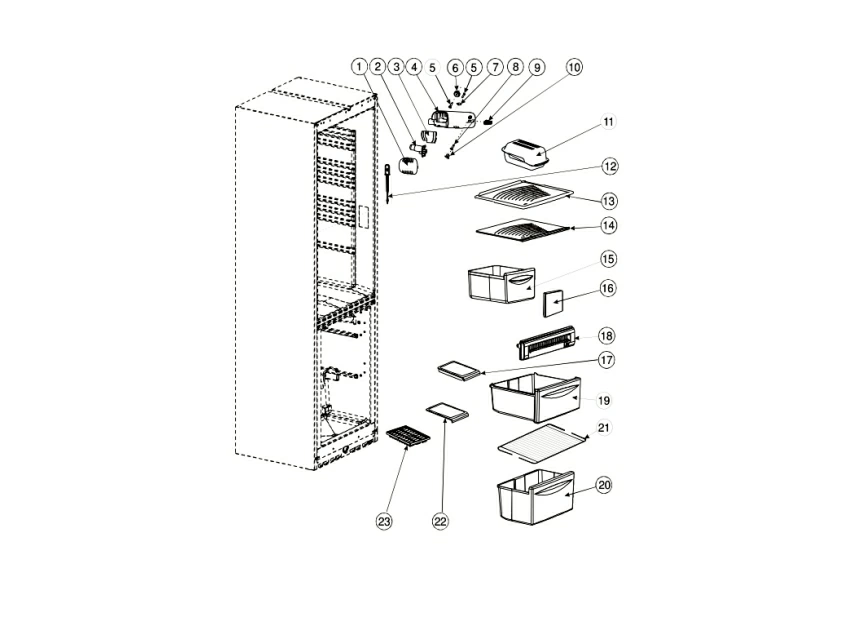 1
2
3
4
5
6
5
7
8
9
10
11
12
13
14
15
16
18
17
19
21
20
23
22