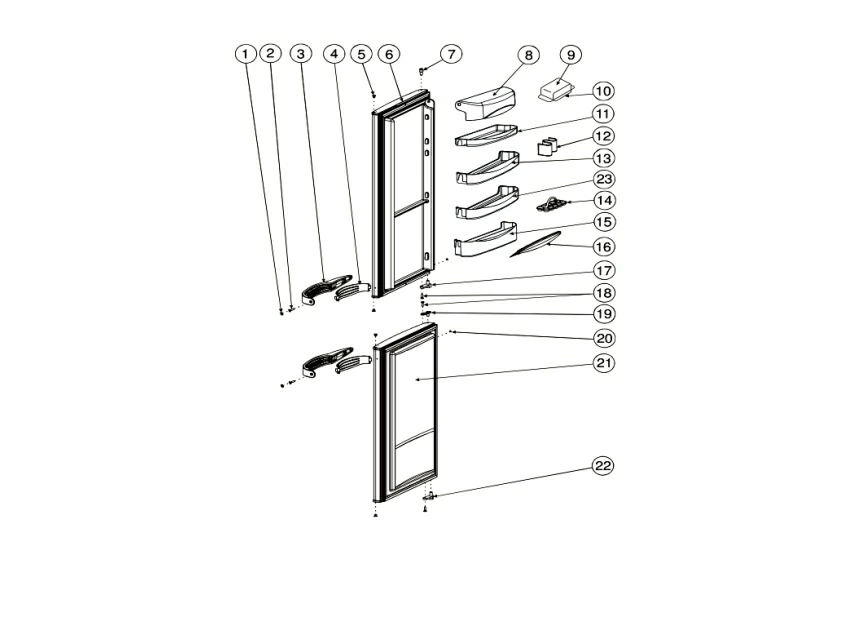 1
2
3
4
5
6
7
8
9
10
11
12
13
23
14
15
16
17
18
19
20
21
22