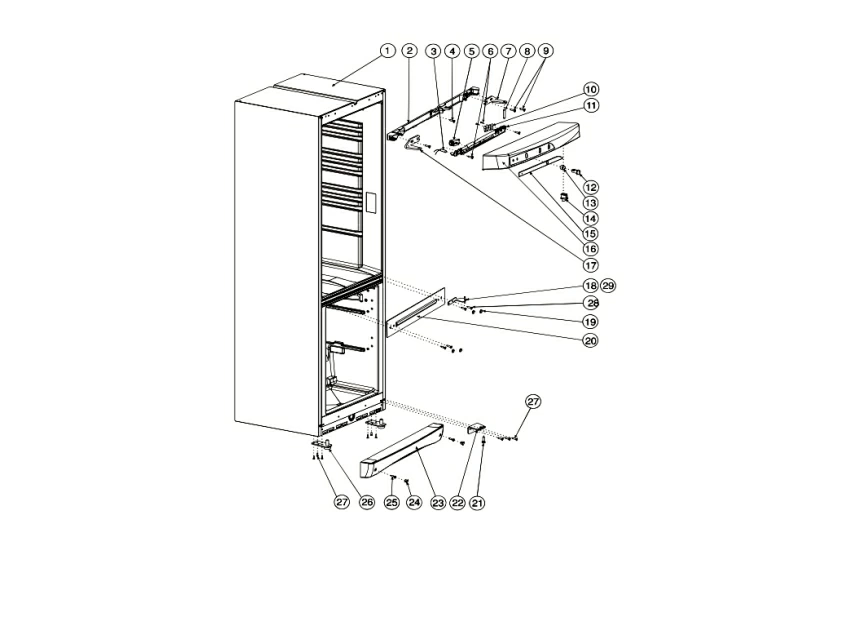 1
2
3
4
5
6
7
8
9
10
11
12
13
14
15
16
17
18
29
28
19
20
27
27
26
25
24
23
22
21