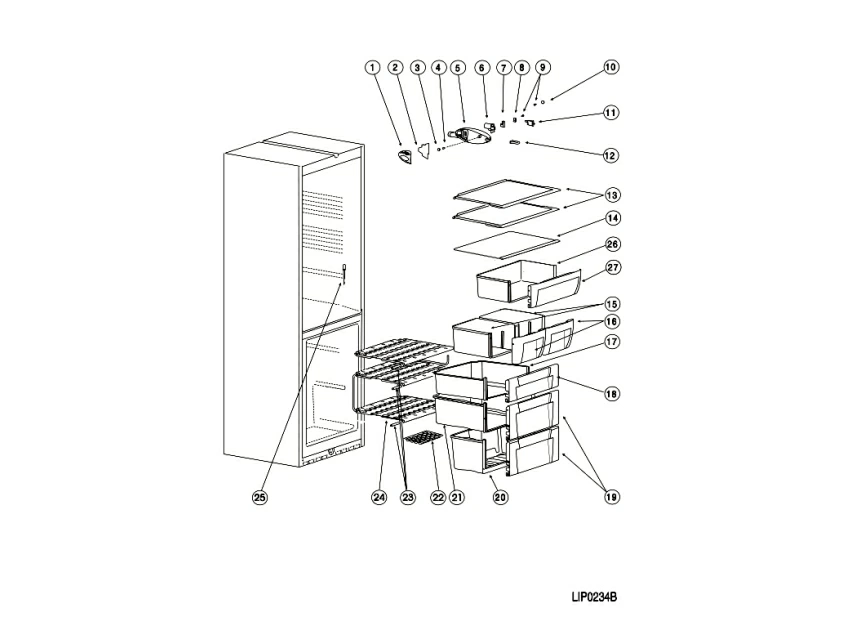 1 2 3 4 5 6 7 8 9 10
11
12
13
14
26
27
15
16
17
18
19
25 24 23 22 21 20
LIP0234B