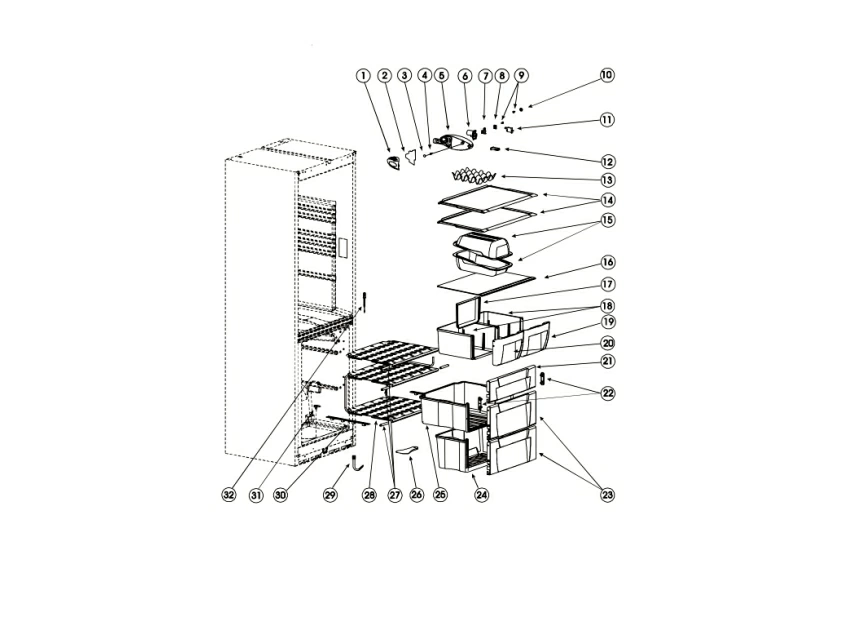 1 2 3 4 5 6 7 8 9 10
11
12
13
14
15
16
17
18
19
20
21
22
23
32 31 30 29 28 27 26 25 24