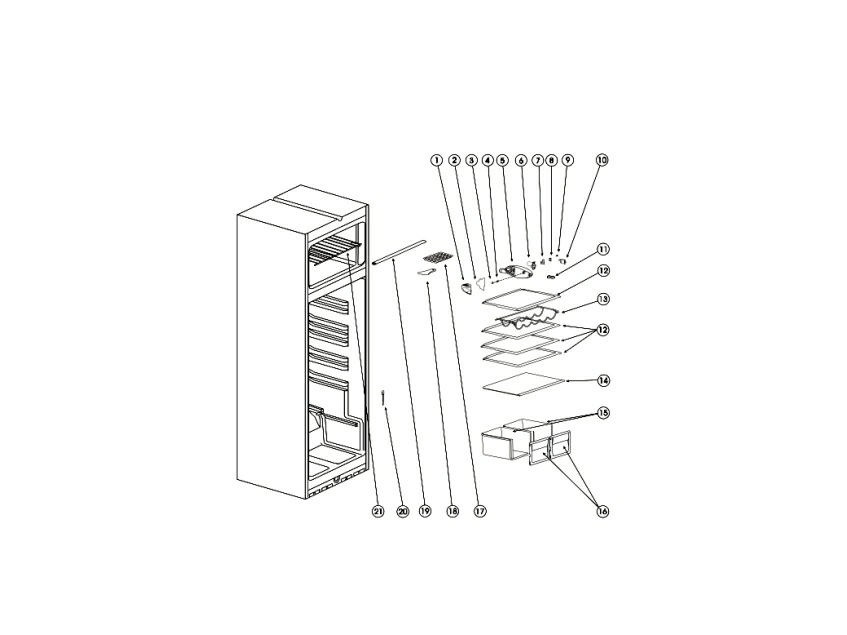 1 2 3 4 5 6 7 8 9 10
11
12
13
12
14
15
16
21 20 19 18 17