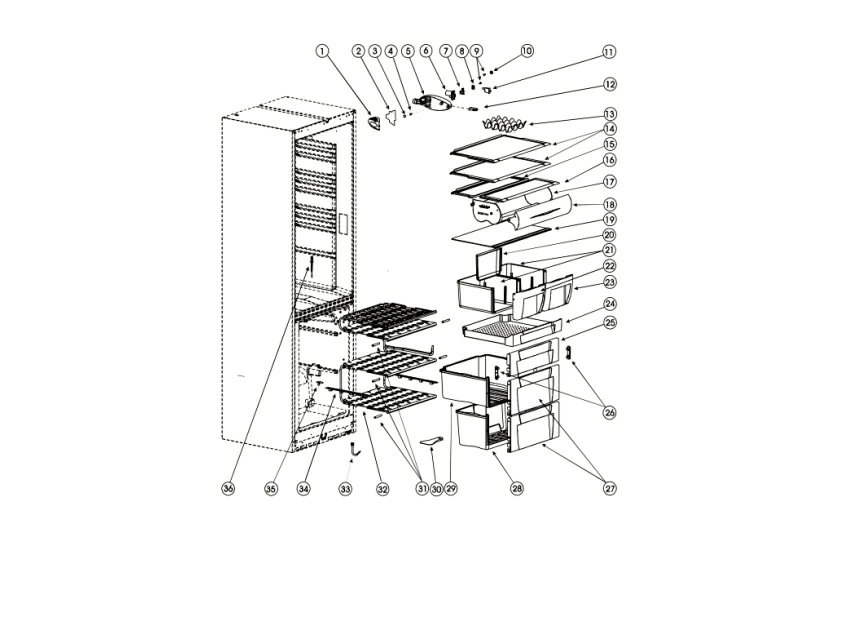 1 2 3 4 5 6 7 8 9 10 11 12 13 14 15 16 17 18 19 20 21 22 23 24 25 26 27 28 29 30 31 32 33 34 35 36