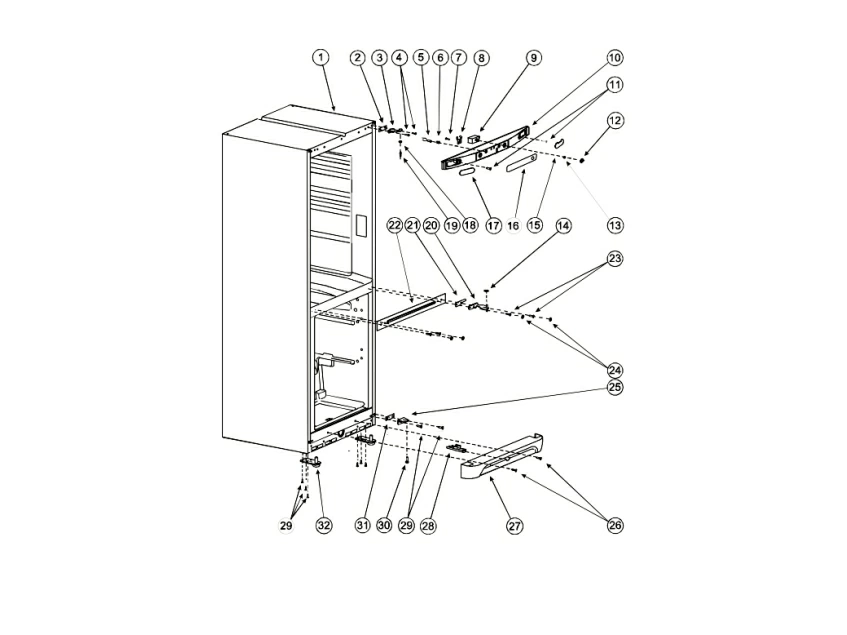 1 2 3 4 5 6 7 8 9 10 11 12 19 18 17 16 15 13 22 21 20 14 23 24 25 29 32 31 30 29 28 27 26