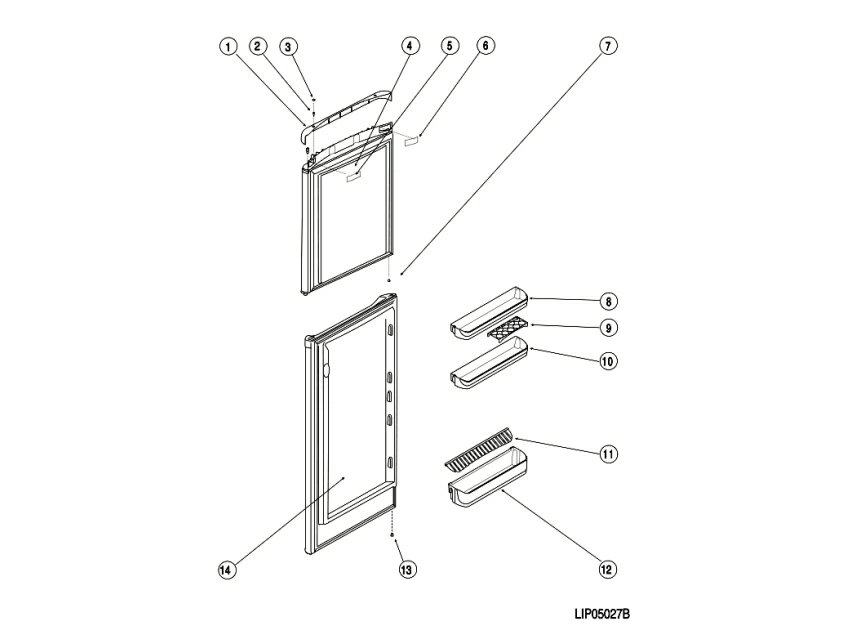 1
2
3
4
5
6
7
8
9
10
11
12
13
14
LIP05027B