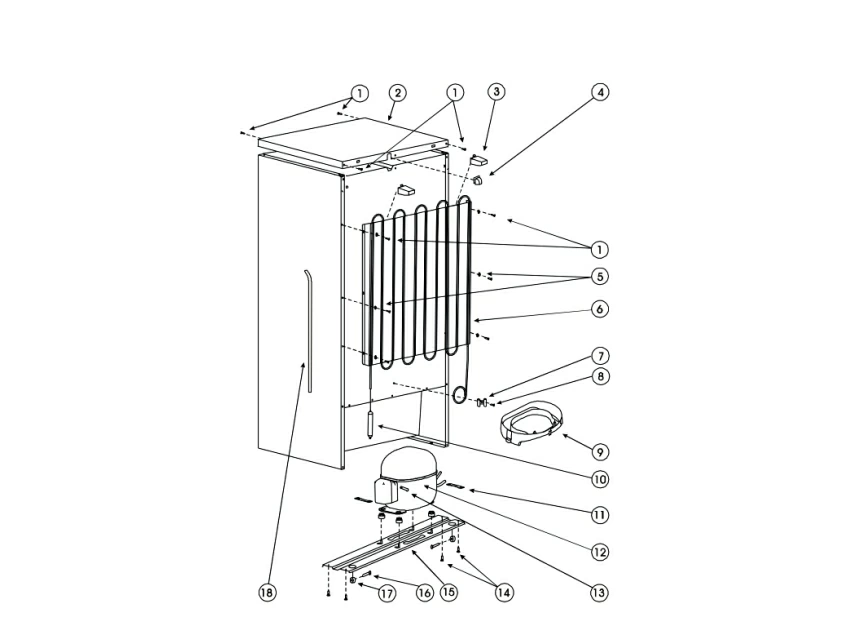 1
2
1
3
4
1
5
6
7
8
9
10
11
12
13
14
15
16
17
18