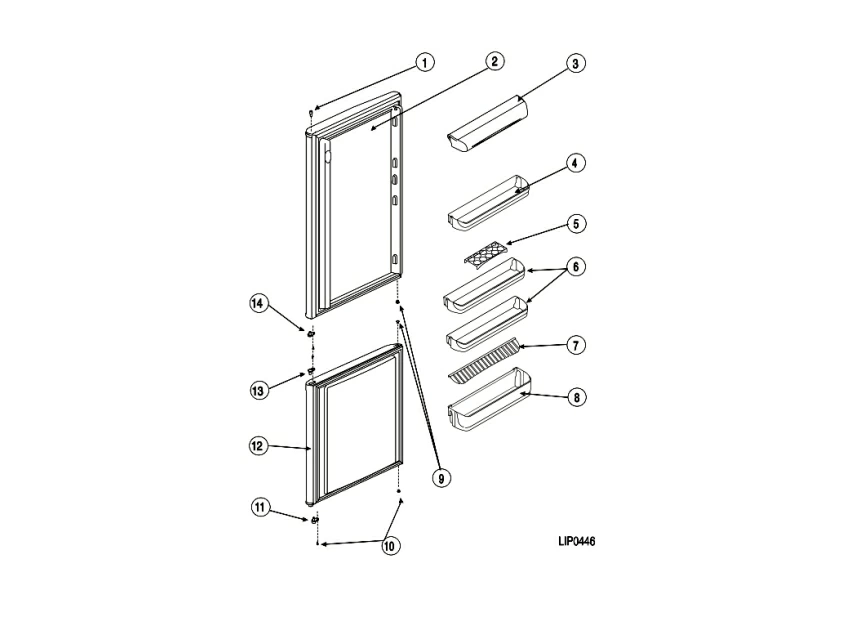 1
2
3
4
5
6
7
8
14
13
12
9
11
10
LIP0446