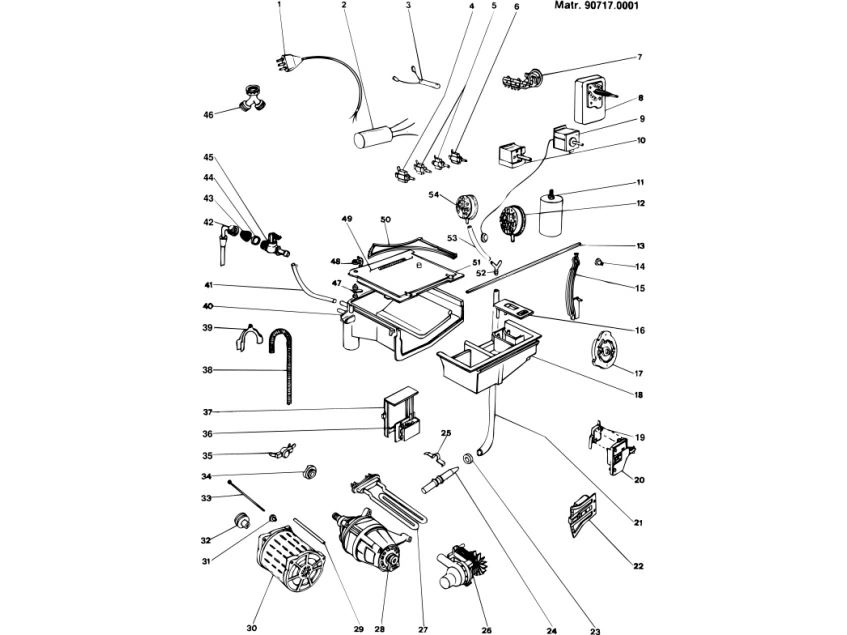 Matr. 90717.0001

1
2
3
4
5
6
7
8
9
10
11
12
13
14
15
16
17
18
19
20
21
22
23
24
25
26
27
28
29
30
31
32
33
34
35
36
37
38
39
40
41
42
43
44
45
46
47
48
49
50
51
52
53
54