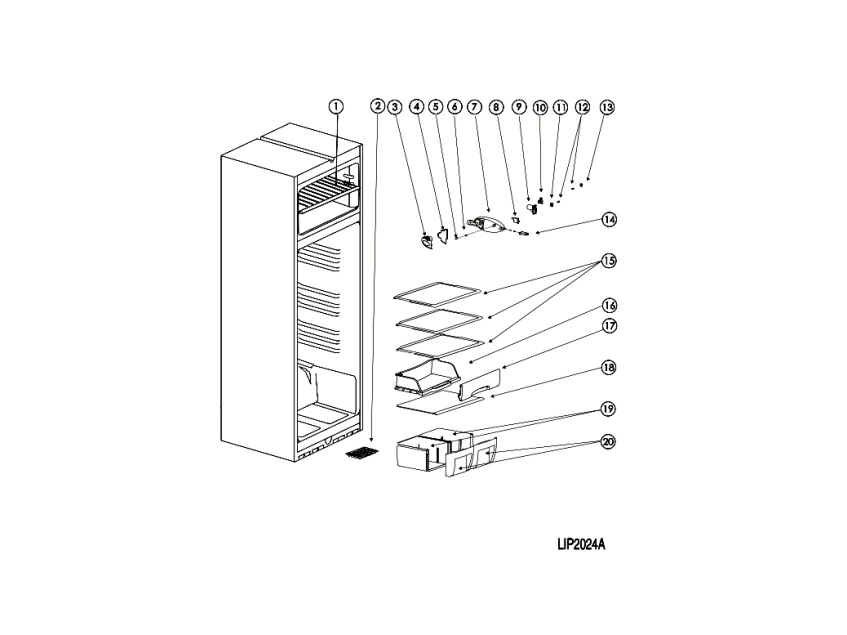 1 2 3 4 5 6 7 8 9 10 11 12 13

14

15

16

17

18

19

20

LIP2024A