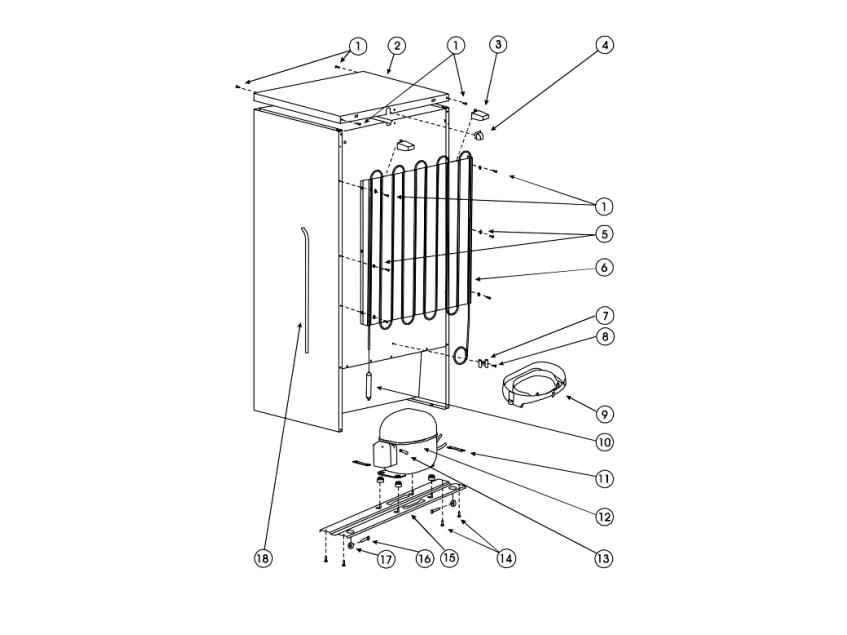 1
2
1
3
4
1
5
6
7
8
9
10
11
12
13
14
15
16
17
18