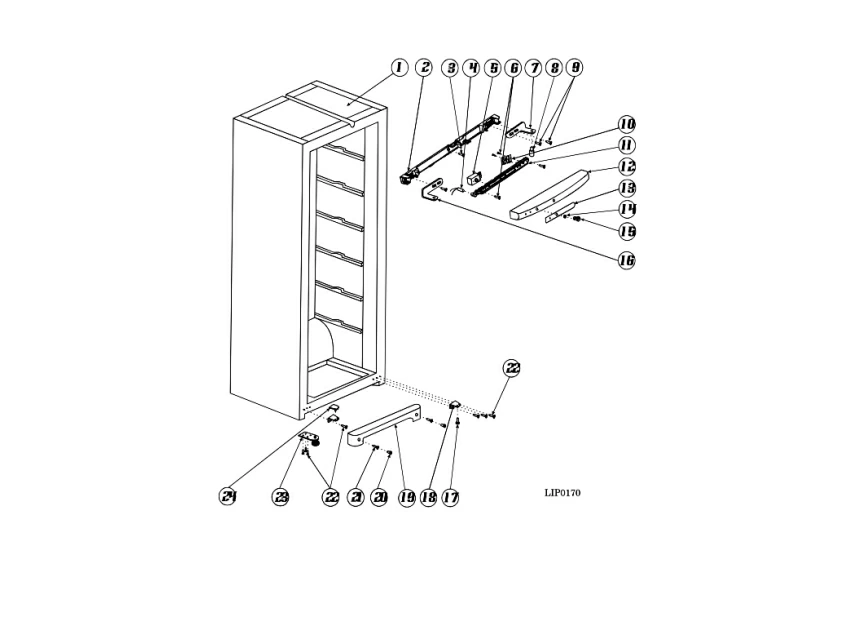 1
2
3
4
5
6
7
8
9
10
11
12
13
14
15
16
22
24
23
22
21
20
19
18
17
LIP0170