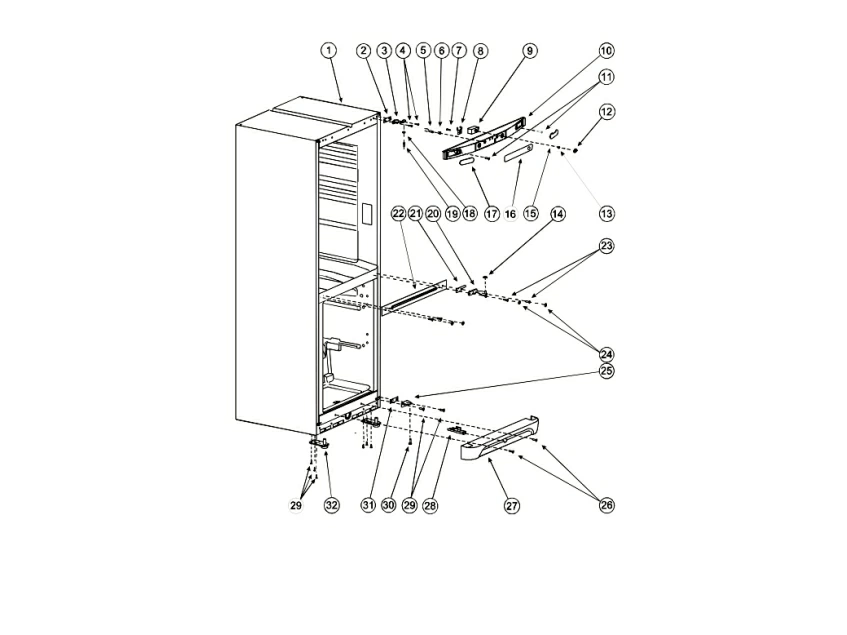 1
2
3
4
5
6
7
8
9
10
11
12
19
18
17
16
15
13
22
21
20
14
23
24
25
29
32
31
30
29
28
27
26