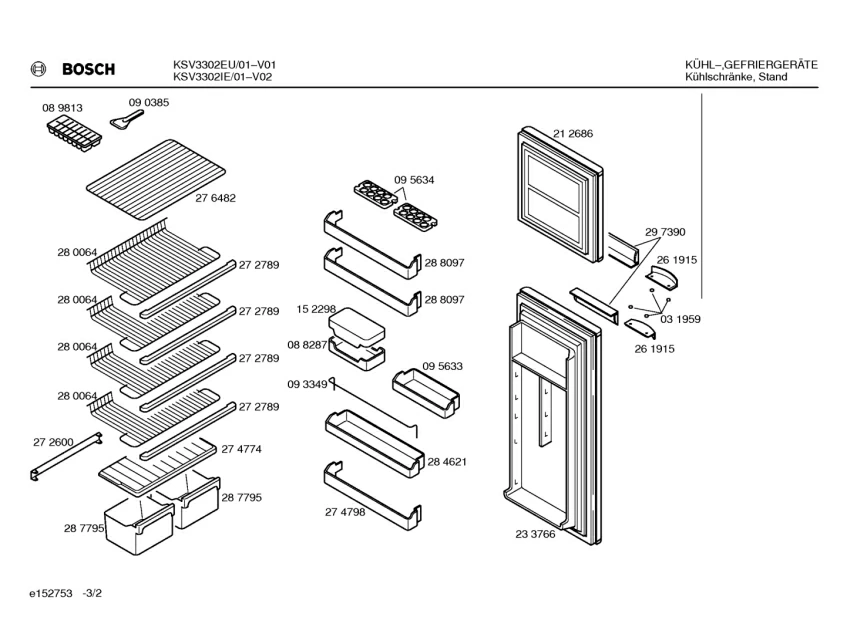 BOSCH
KSV3302EU/01–V01
KSV3302IE/01–V02

KÜHL–,GEFRIERGERÄTE
Kühlschränke, Stand

08 9813
09 0385
27 6482
28 0064
27 2789
28 0064
27 2789
28 0064
27 2789
28 0064
27 2789
27 2600
27 4774
28 7795
28 7795
09 5634
28 8097
28 8097
15 2298
08 8287
09 5633
09 3349
28 4621
27 4798
21 2686
29 7390
26 1915
03 1959
26 1915
23 3766

e152753 -3/2