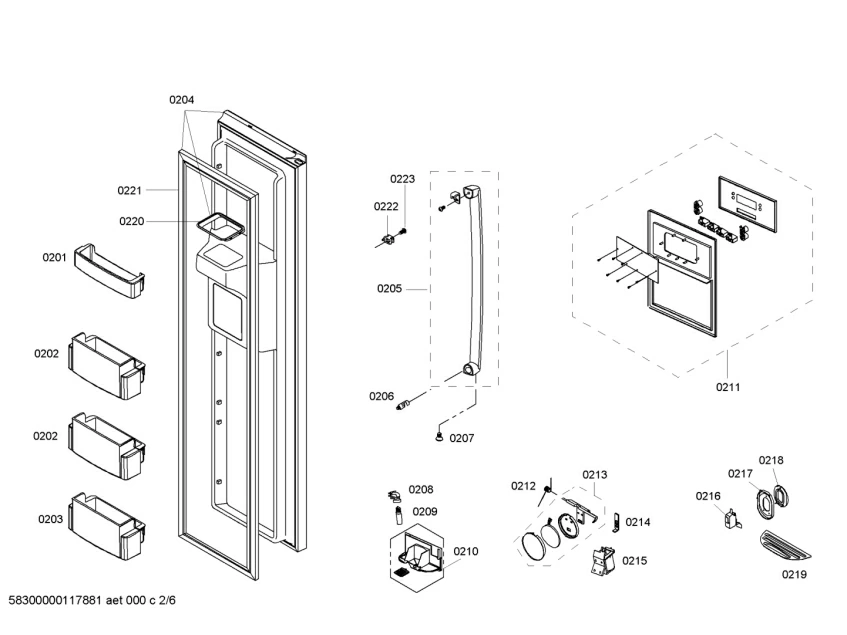 0204
0221
0220
0201
0202
0202
0203
0223
0222
0205
0206
0207
0211
0208
0209
0210
0212
0213
0214
0215
0216
0217
0218
0219
58300000117881 aet 000 c 2/6